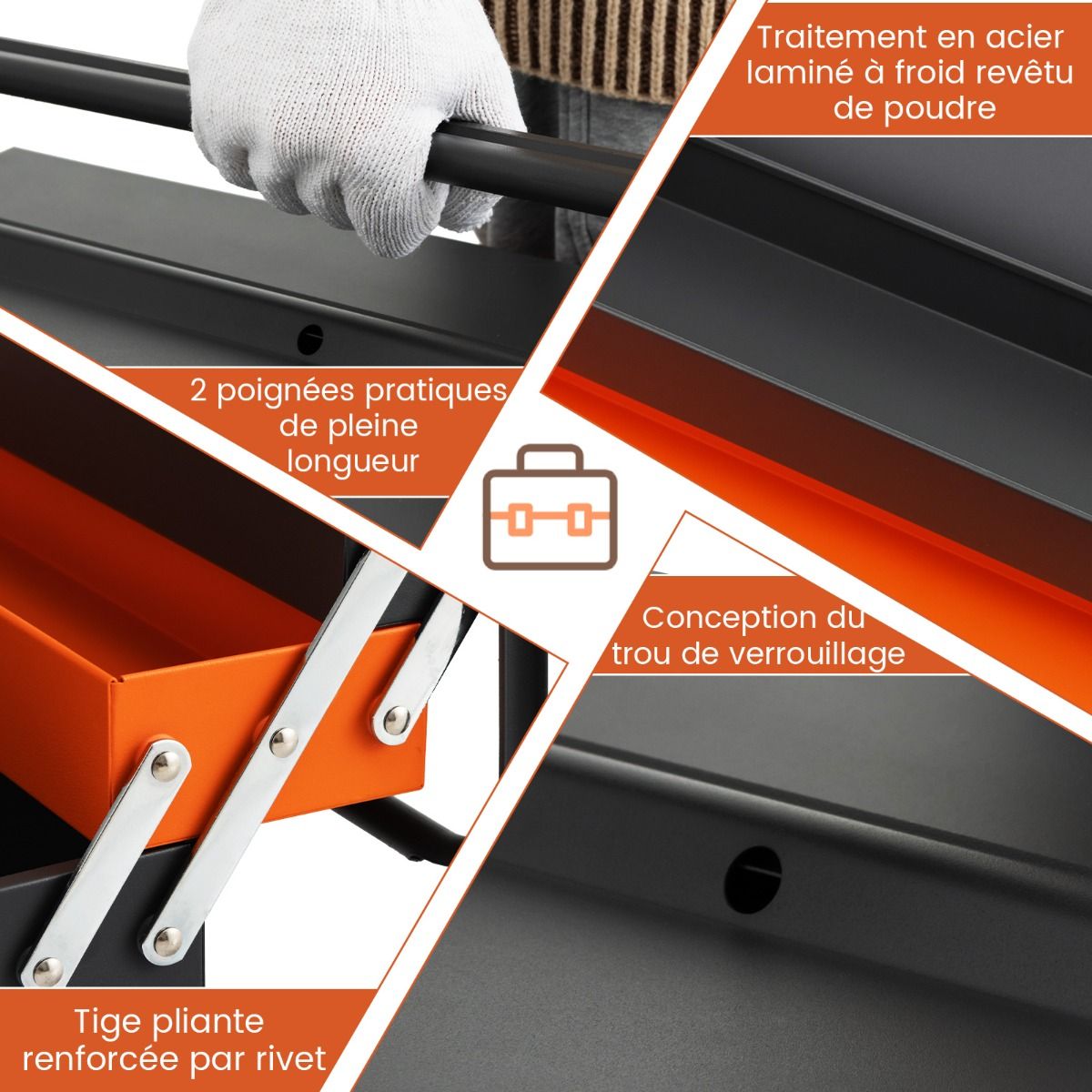 Traitement en acier laminé à froid revêtu de poudre

2 poignées pratiques de pleine longueur

Conception du trou de verrouillage

Tige pliante renforcée par rivet